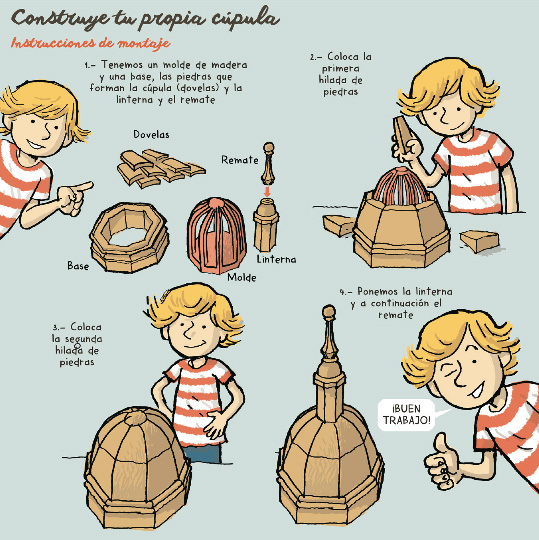 Construye tu propia cúpula

Instrucciones de montaje

1.- Tenemos un molde de madera y una base, las piedras que forman la cúpula (dovelas) y la linterna y el remate

Dovelas

Remate

Base

Molde

Linterna

2.- Coloca la primera hilada de piedras

3.- Coloca la segunda hilada de piedras

4.- Ponemos la linterna y a continuación el remate

¡BUEN TRABAJO!